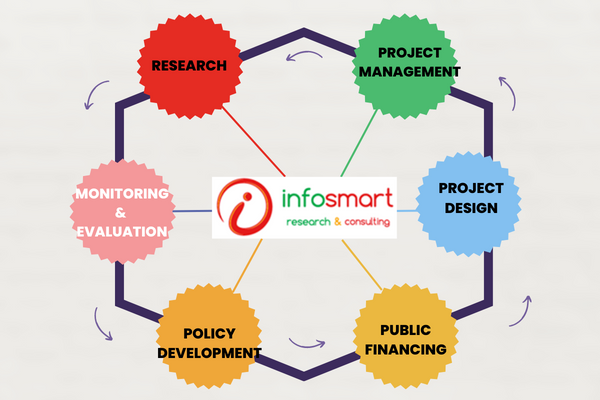 RESEARCH

PROJECT MANAGEMENT

MONITORING & EVALUATION

infosmart
research & consulting

PROJECT DESIGN

POLICY DEVELOPMENT

PUBLIC FINANCING